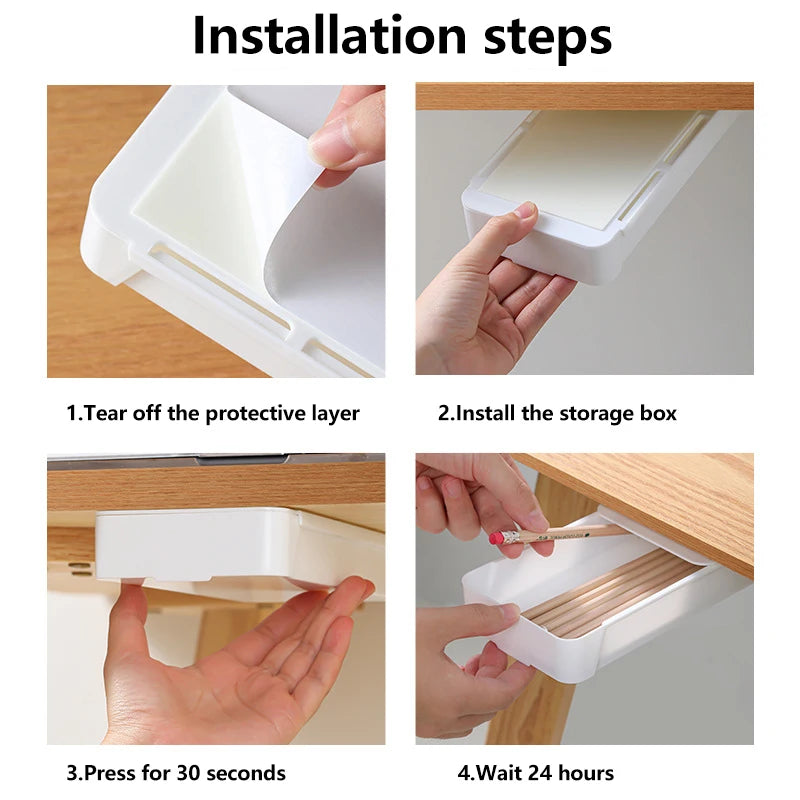 Installation steps

1.Tear off the protective layer

2.Install the storage box

3.Press for 30 seconds

4.Wait 24 hours