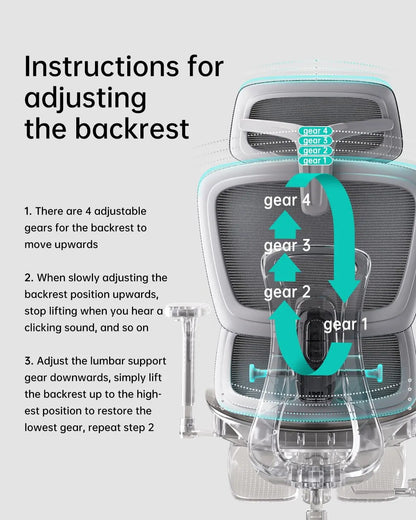 Instructions for adjusting the backrest

1. There are 4 adjustable gears for the backrest to move upwards

2. When slowly adjusting the backrest position upwards, stop lifting when you hear a clicking sound, and so on

3. Adjust the lumbar support gear downwards, simply lift the backrest up to the highest position to restore the lowest gear, repeat step 2

gear 4
gear 3
gear 2
gear 1

gear 4
gear 3
gear 2
gear 1